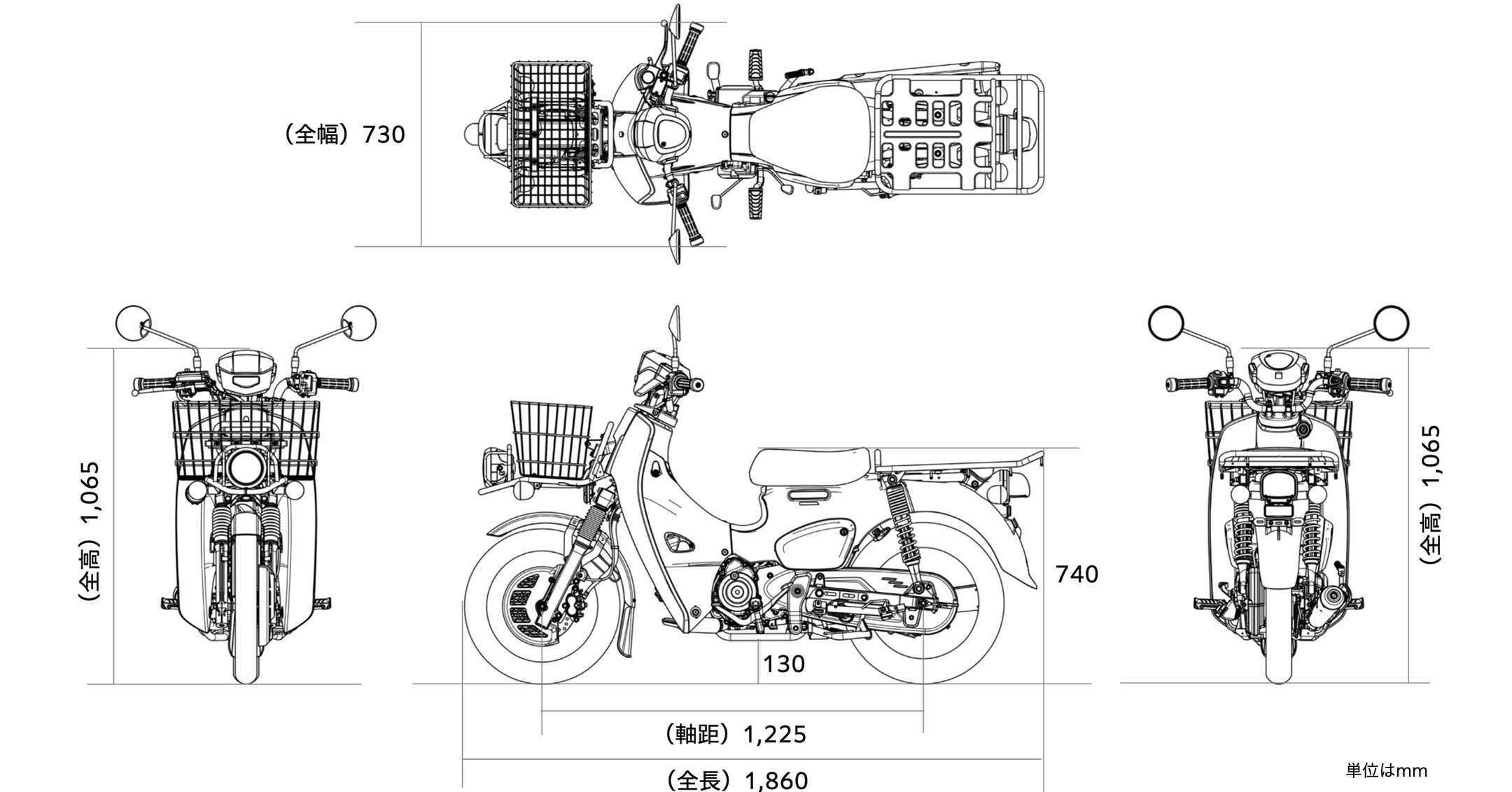 （全幅）730

（全高）1,065

740

130

（全高）1,065

（軸距）1,225

（全長）1,860

単位はmm